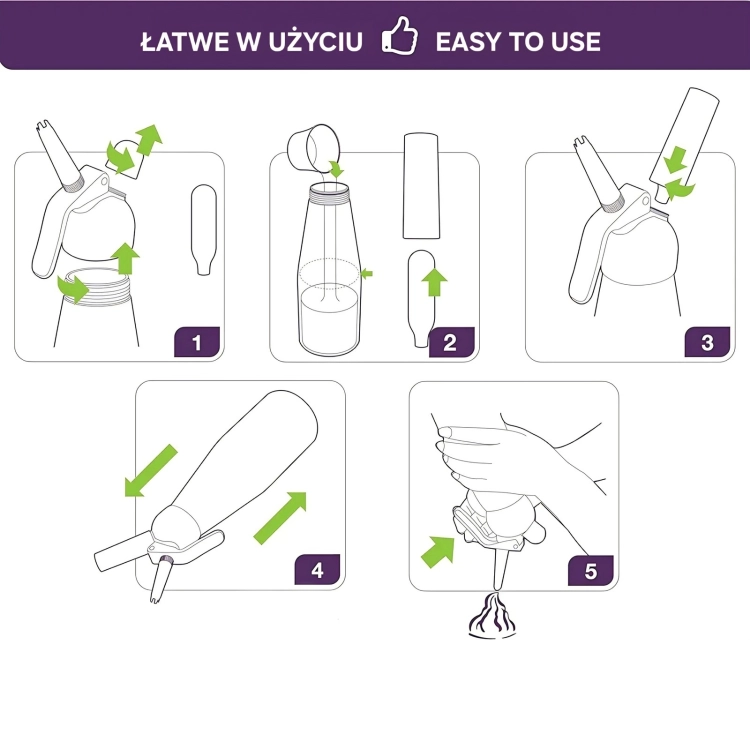 ŁATWE W UŻYCIU EASY TO USE

1

2

3

4

5