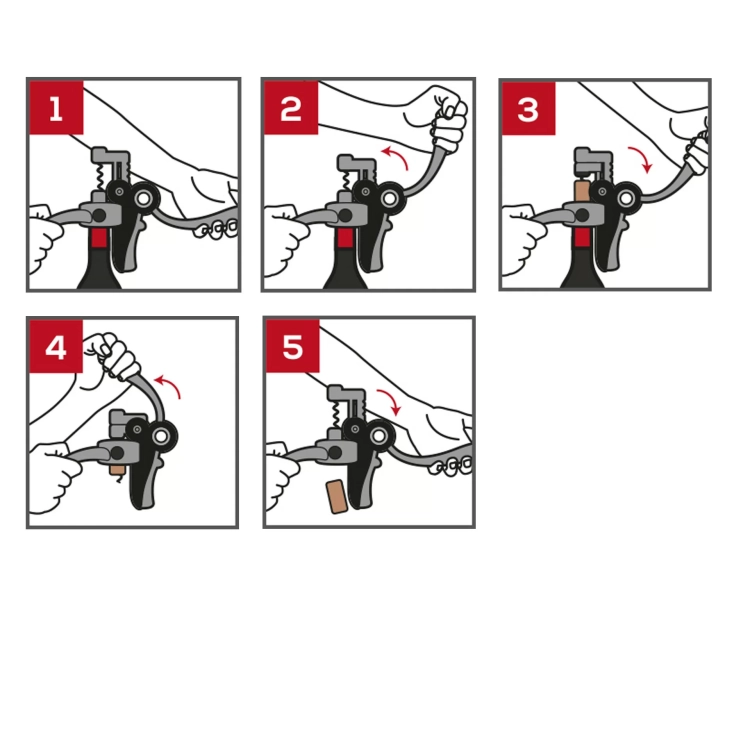 1

2

3

4

5