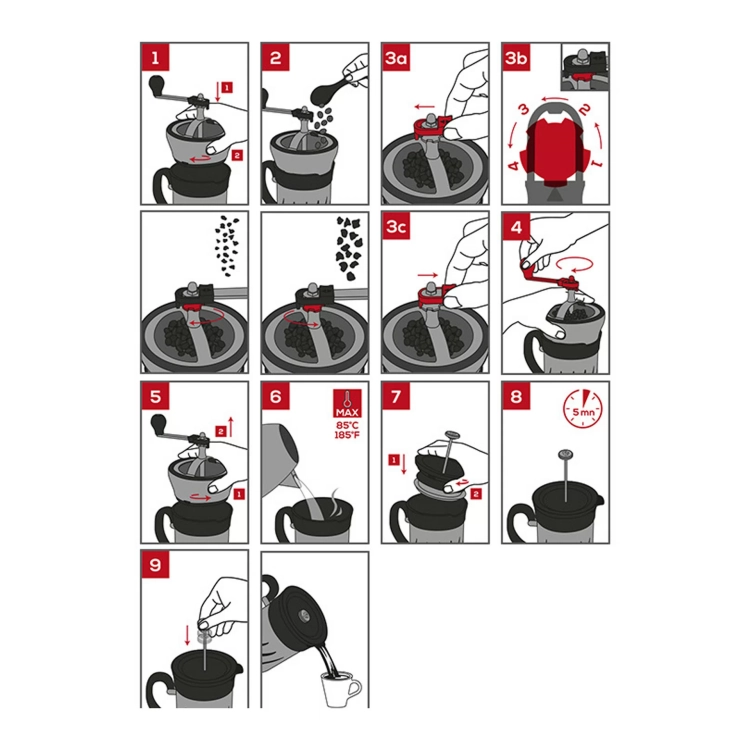 1
1
2

2

3a

3b
3
2
4
1

3c

4

5
2
1

6
MAX
85°C
185°F

7
1
2

8
5 mn

9