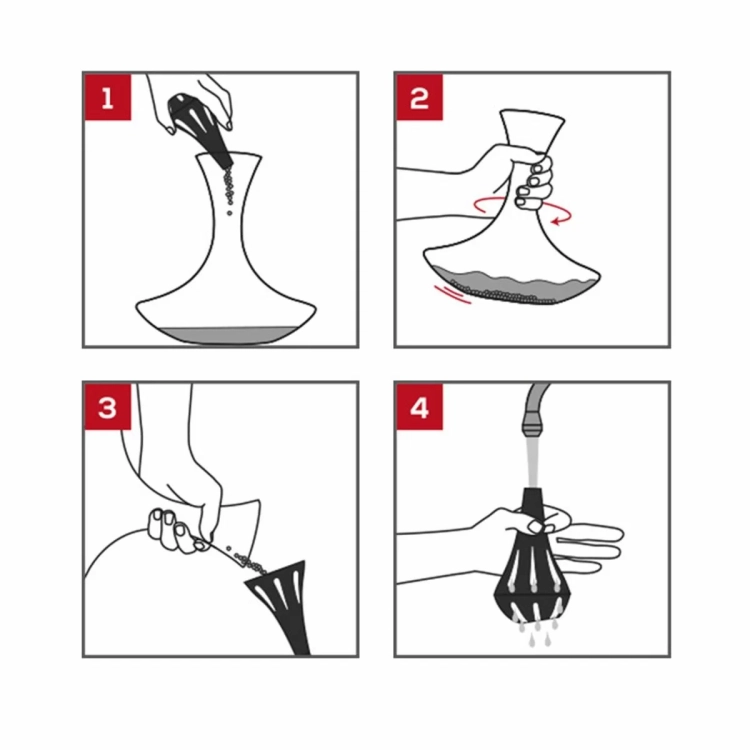 1

2

3

4